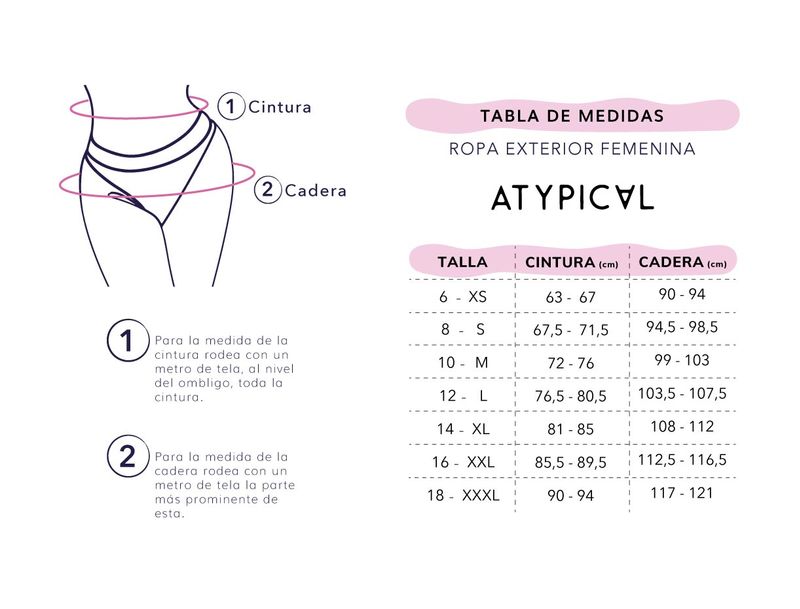 1 Cintura

2 Cadera

1 Para la medida de la cintura rodea con un metro de tela, al nivel del ombligo, toda la cintura.

2 Para la medida de la cadera rodea con un metro de tela la parte más prominente de esta.

TABLA DE MEDIDAS

ROPA EXTERIOR FEMENINA

ATYPICAL

| TALLA | CINTURA (cm) | CADERA (cm) |
|---|---|---|
| 6 - XS | 63 - 67 | 90 - 94 |
| 8 - S | 67,5 - 71,5 | 94,5 - 98,5 |
| 10 - M | 72 - 76 | 99 - 103 |
| 12 - L | 76,5 - 80,5 | 103,5 - 107,5 |
| 14 - XL | 81 - 85 | 108 - 112 |
| 16 - XXL | 85,5 - 89,5 | 112,5 - 116,5 |
| 18 - XXXL | 90 - 94 | 117 - 121 |