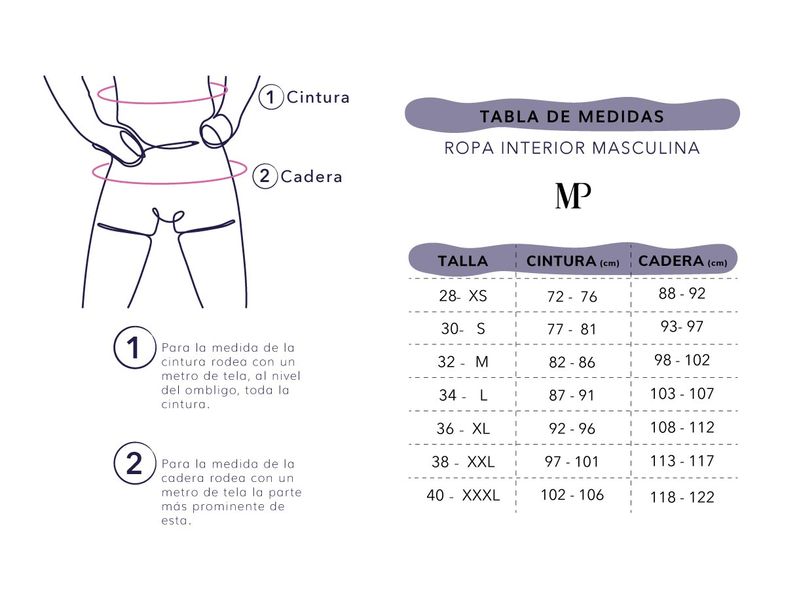 1 Cintura

2 Cadera

1 Para la medida de la cintura rodea con un metro de tela, al nivel del ombligo, toda la cintura.

2 Para la medida de la cadera rodea con un metro de tela la parte más prominente de esta.

TABLA DE MEDIDAS

ROPA INTERIOR MASCULINA

MP

| TALLA | CINTURA (cm) | CADERA (cm) |
|---|---|---|
| 28- XS | 72 - 76 | 88 - 92 |
| 30- S | 77 - 81 | 93- 97 |
| 32 - M | 82 - 86 | 98 - 102 |
| 34 - L | 87 - 91 | 103 - 107 |
| 36 - XL | 92 - 96 | 108 - 112 |
| 38 - XXL | 97 - 101 | 113 - 117 |
| 40 - XXXL | 102 - 106 | 118 - 122 |